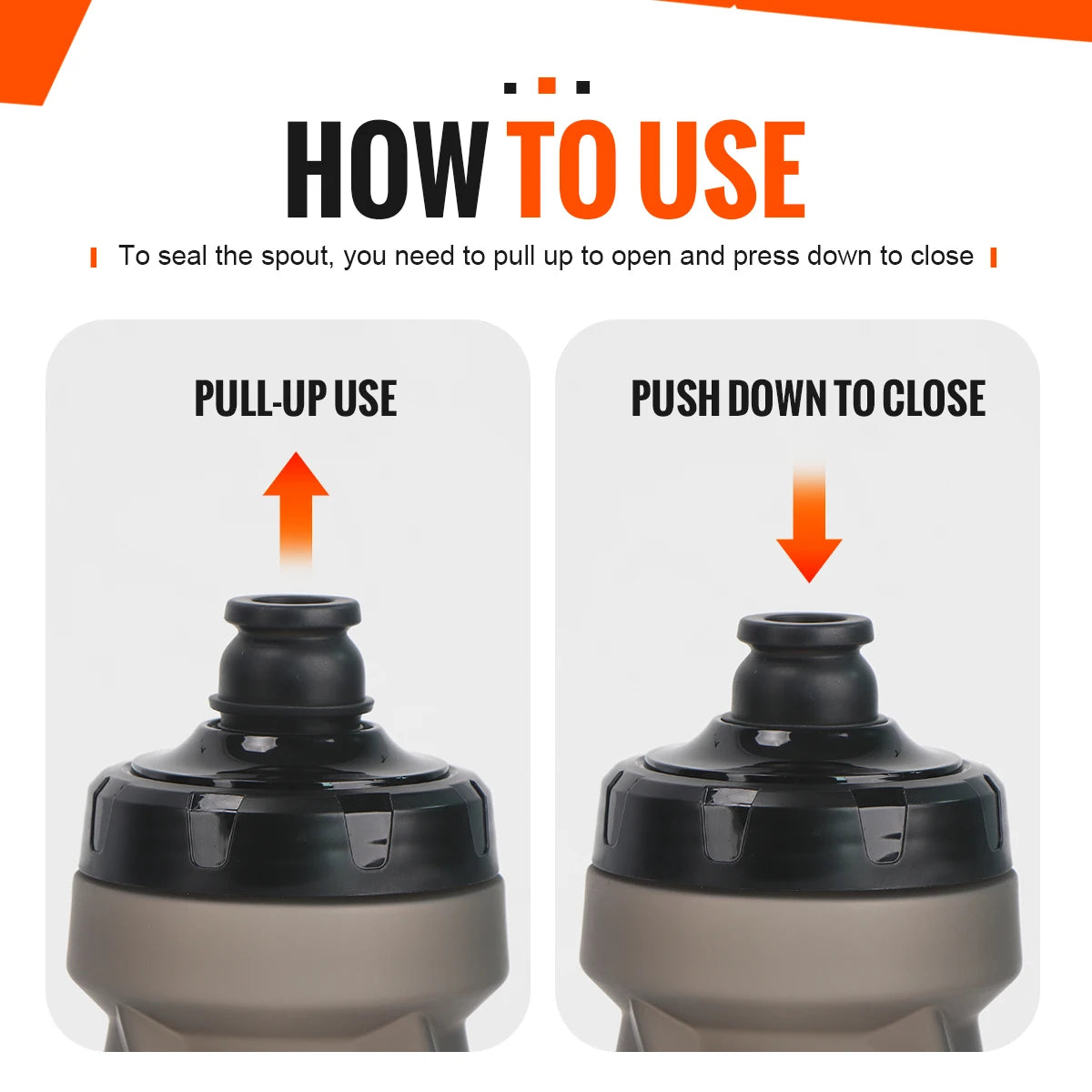 HOW TO USE

To seal the spout, you need to pull up to open and press down to close

PULL-UP USE

PUSH DOWN TO CLOSE