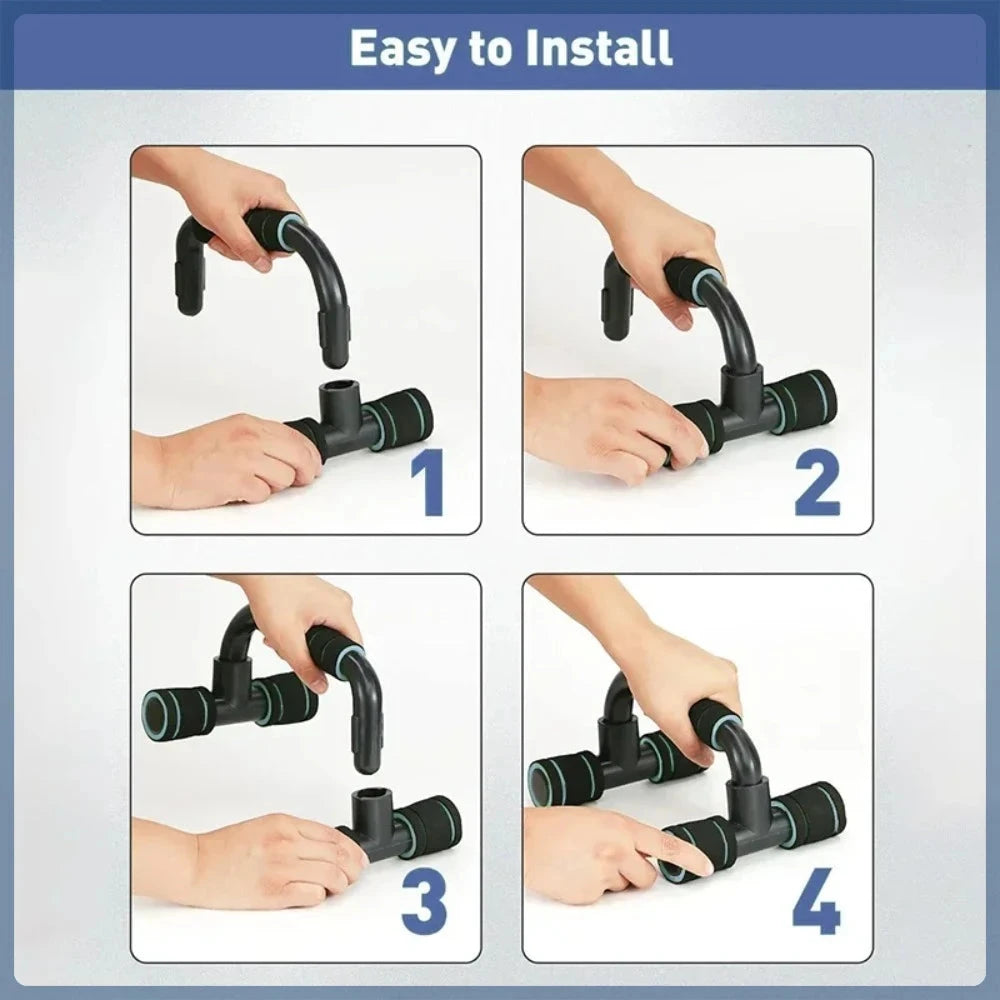 Easy to Install

1

2

3

4