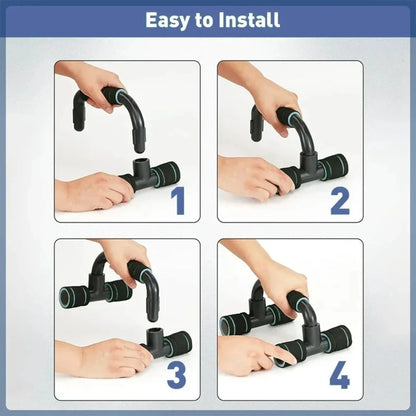 Easy to Install

1

2

3

4