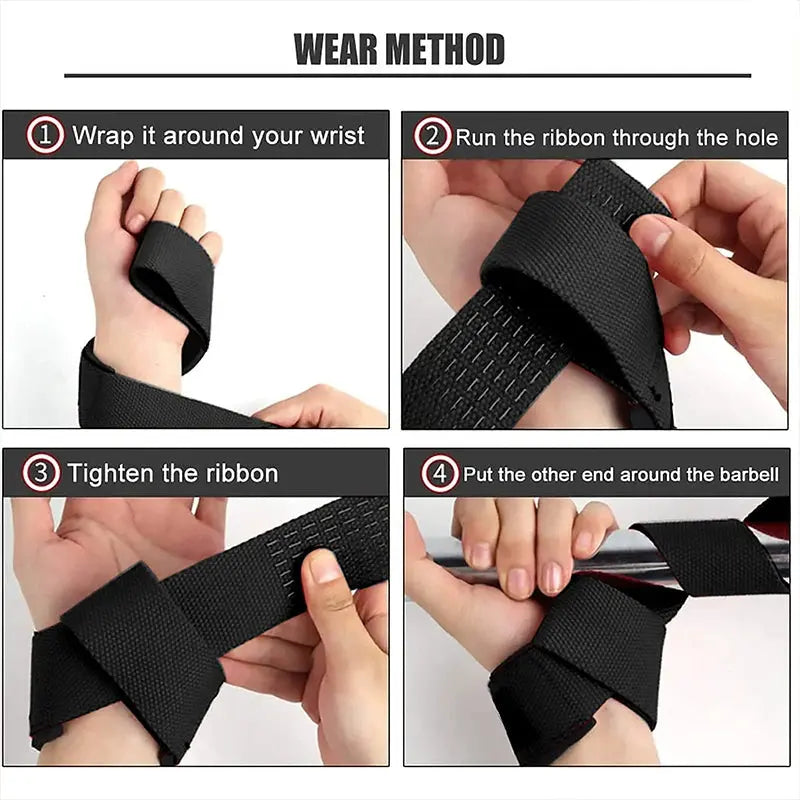 WEAR METHOD

1 Wrap it around your wrist

2 Run the ribbon through the hole

3 Tighten the ribbon

4 Put the other end around the barbell